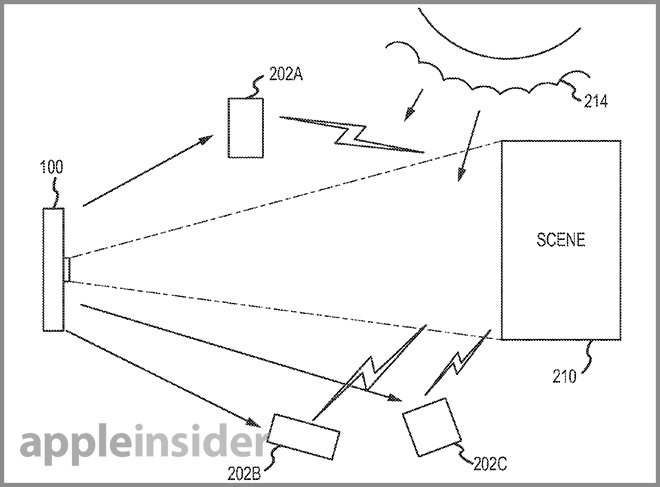 202A

214

100

SCENE

210

appleinsider

202B

202C