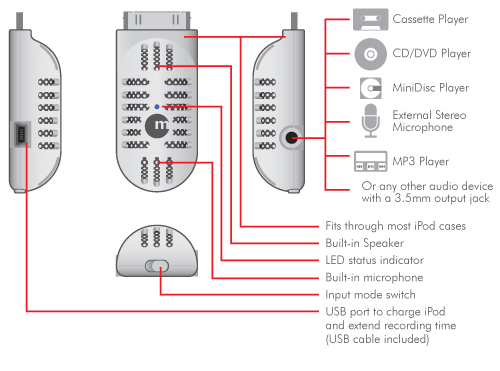 m

Cassette Player

CD/DVD Player

MiniDisc Player

External Stereo Microphone

MP3 Player

Or any other audio device with a 3.5mm output jack

Fits through most iPod cases

Built-in Speaker

LED status indicator

Built-in microphone

Input mode switch

USB port to charge iPod and extend recording time (USB cable included)